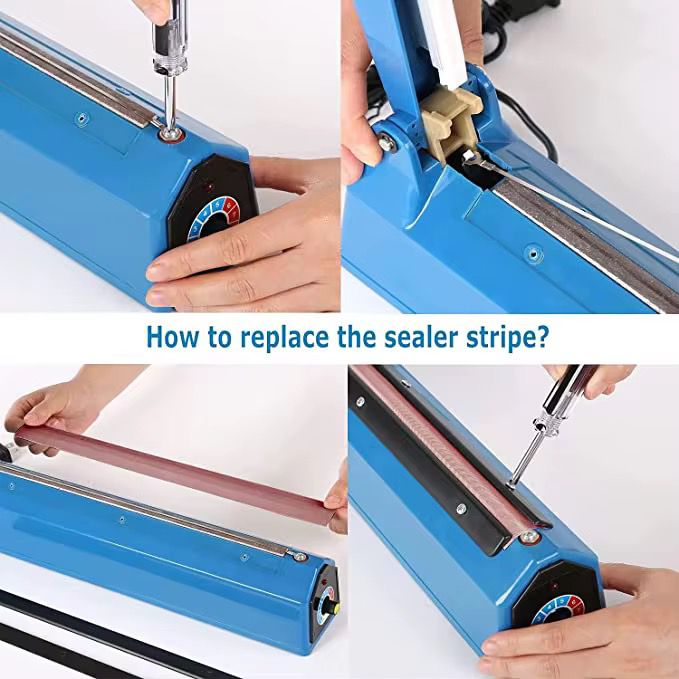 How to replace the sealer stripe?